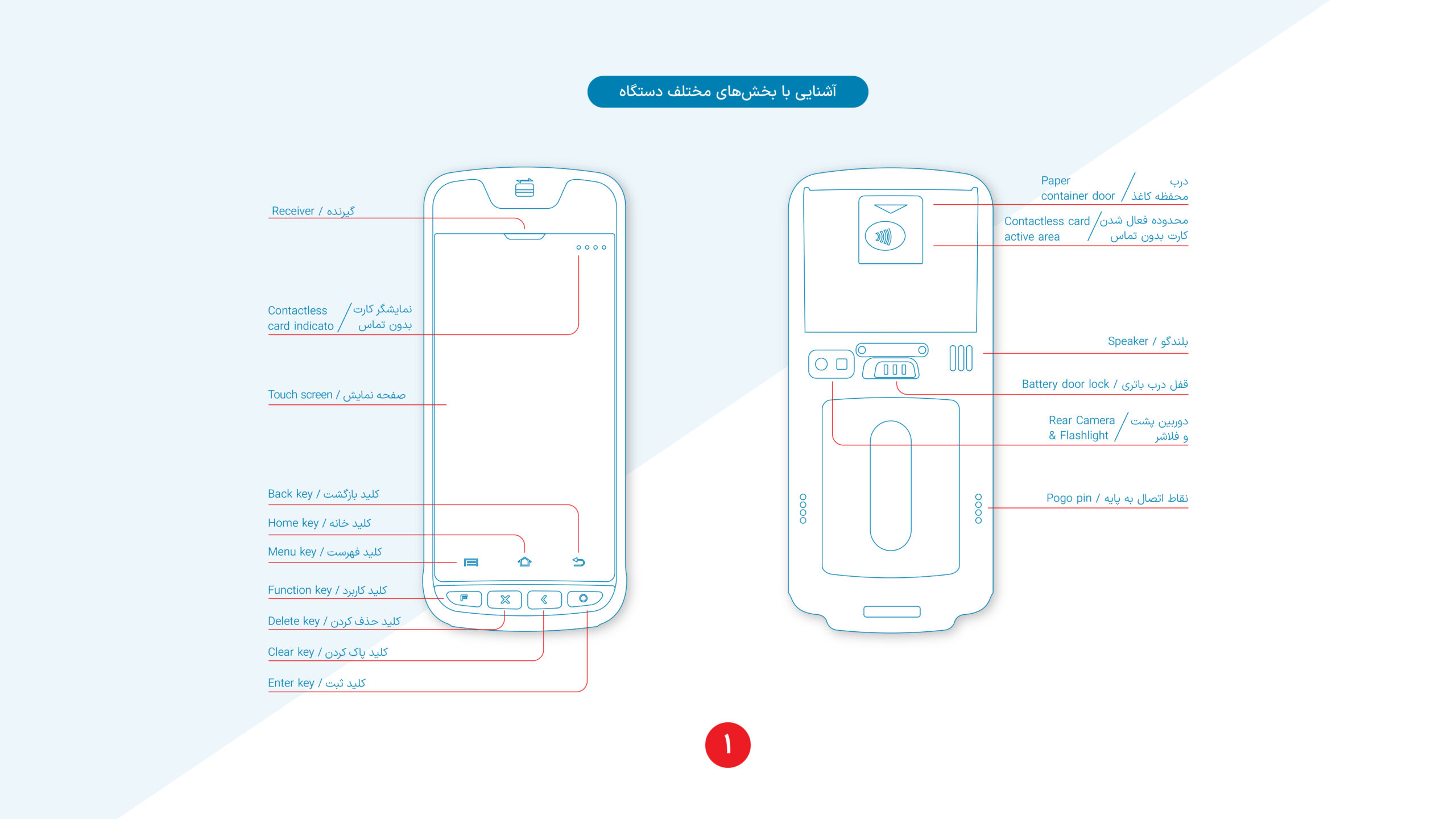 آشنایی با بخش‌های مختلف دستگاه

Receiver / گیرنده

Contactless card indicato / نمایشگر کارت بدون تماس

Touch screen / صفحه نمایش

Back key / کلید بازگشت

Home key / کلید خانه

Menu key / کلید فهرست

Function key / کلید کاربرد

Delete key / کلید حذف کردن

Clear key / کلید پاک کردن

Enter key / کلید ثبت

Paper container door / درب محفظه کاغذ

Contactless card active area / محدوده فعال شدن کارت بدون تماس

Speaker / بلندگو

Battery door lock / قفل درب باتری

Rear Camera & Flashlight / دوربین پشت و فلاشر

Pogo pin / نقاط اتصال به پایه

۱