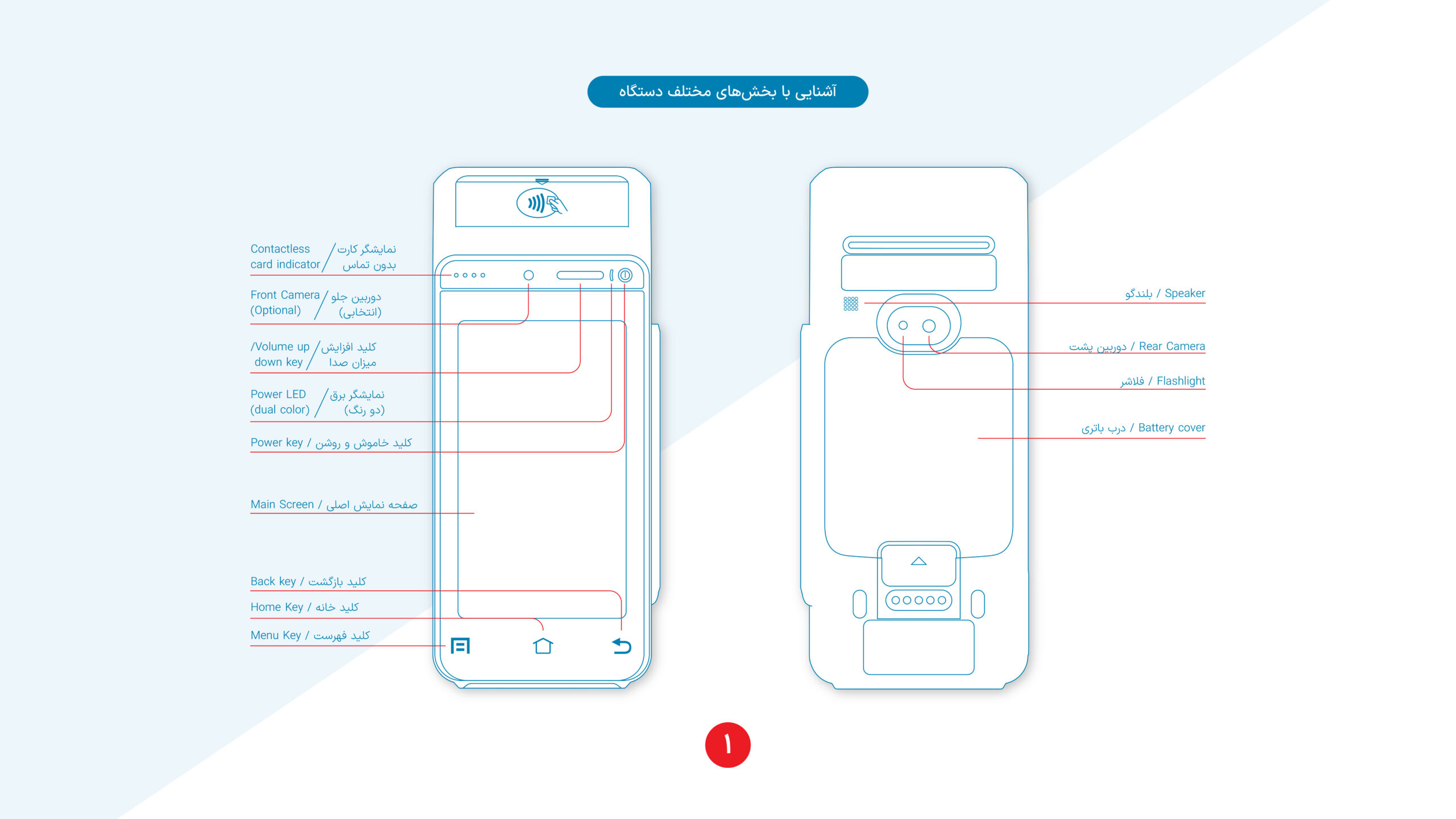 آشنایی با بخش‌های مختلف دستگاه

Contactless card indicator / نمایشگر کارت بدون تماس

Front Camera (Optional) / دوربین جلو (انتخابی)

/Volume up down key / کلید افزایش میزان صدا

Power LED (dual color) / نمایشگر برق (دو رنگ)

Power key / کلید خاموش و روشن

Main Screen / صفحه نمایش اصلی

Back key / کلید بازگشت

Home Key / کلید خانه

Menu Key / کلید فهرست

بلندگو / Speaker

دوربین پشت / Rear Camera

فلاشر / Flashlight

درب باتری / Battery cover

۱